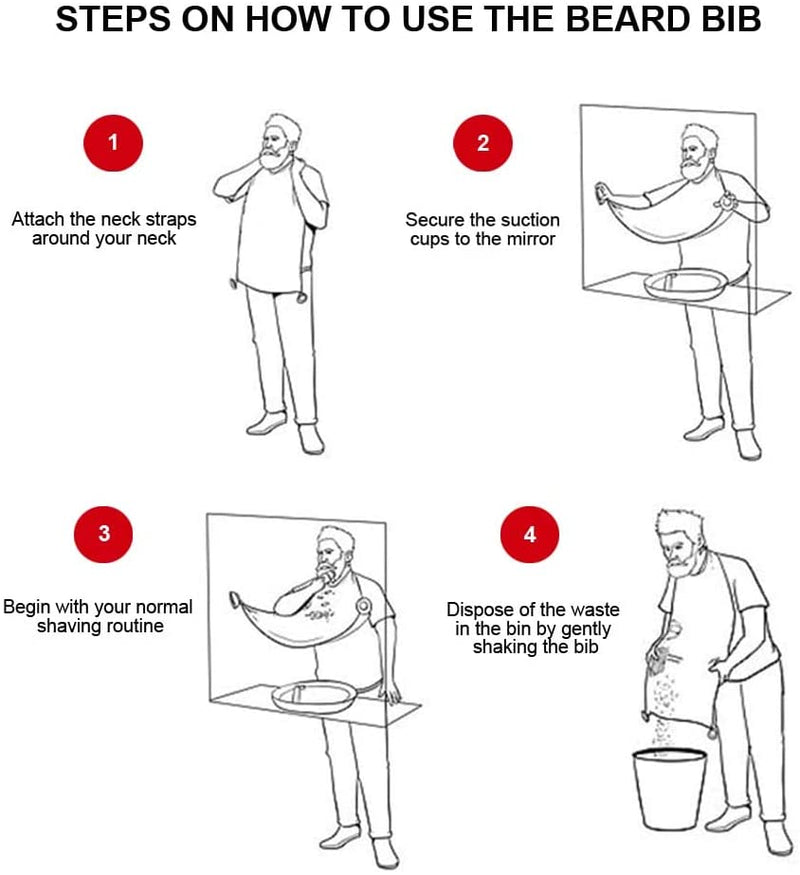 STEPS ON HOW TO USE THE BEARD BIB

1

Attach the neck straps around your neck

2

Secure the suction cups to the mirror

3

Begin with your normal shaving routine

4

Dispose of the waste in the bin by gently shaking the bib